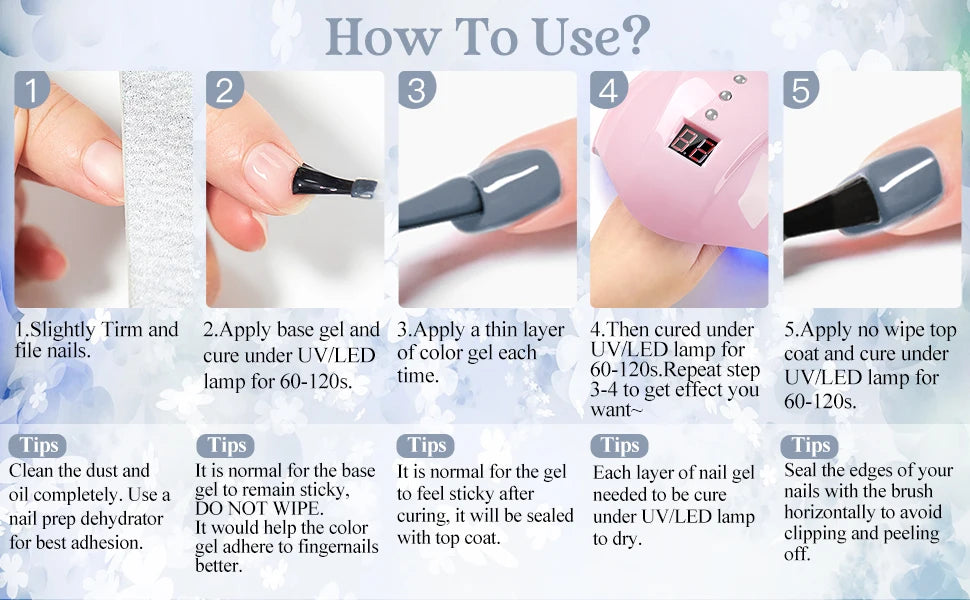 How To Use?

1

2

3

4

5

1.Slightly Tirm and file nails.

2.Apply base gel and cure under UV/LED lamp for 60-120s.

3.Apply a thin layer of color gel each time.

4.Then cured under UV/LED lamp for 60-120s.Repeat step 3-4 to get effect you want~

5.Apply no wipe top coat and cure under UV/LED lamp for 60-120s.

Tips
Clean the dust and oil completely. Use a nail prep dehydrator for best adhesion.

Tips
It is normal for the base gel to remain sticky, DO NOT WIPE. It would help the color gel adhere to fingernails better.

Tips
It is normal for the gel to feel sticky after curing, it will be sealed with top coat.

Tips
Each layer of nail gel needed to be cure under UV/LED lamp to dry.

Tips
Seal the edges of your nails with the brush horizontally to avoid clipping and peeling off.